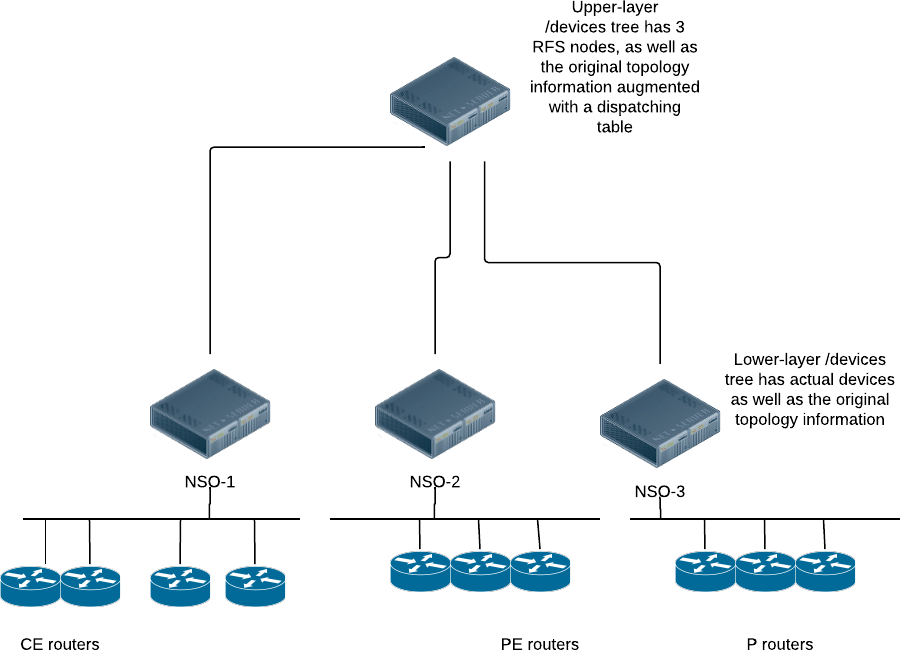 Upper-layer /devices tree has 3 RFS nodes, as well as the original topology information augmented with a dispatching table

Lower-layer /devices tree has actual devices as well as the original topology information

NSO-1

NSO-2

NSO-3

CE routers

PE routers

P routers